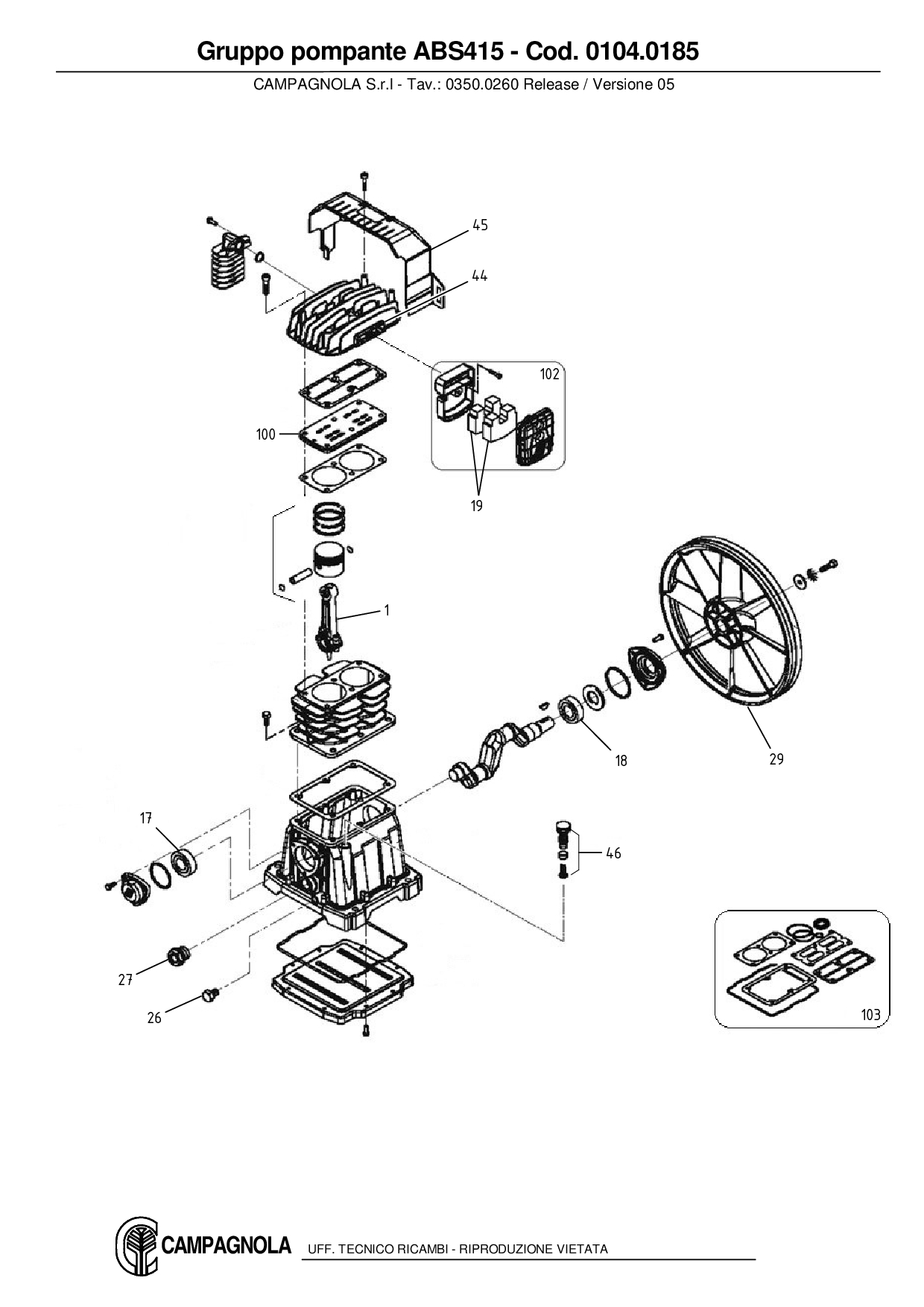 Gruppo pompante ABS415 - Cod. 0104.0185

CAMPAGNOLA S.r.l - Tav.: 0350.0260 Release / Versione 05

45

44

102

100

19

1

18

29

17

46

27

26

103

CAMPAGNOLA UFF. TECNICO RICAMBI - RIPRODUZIONE VIETATA